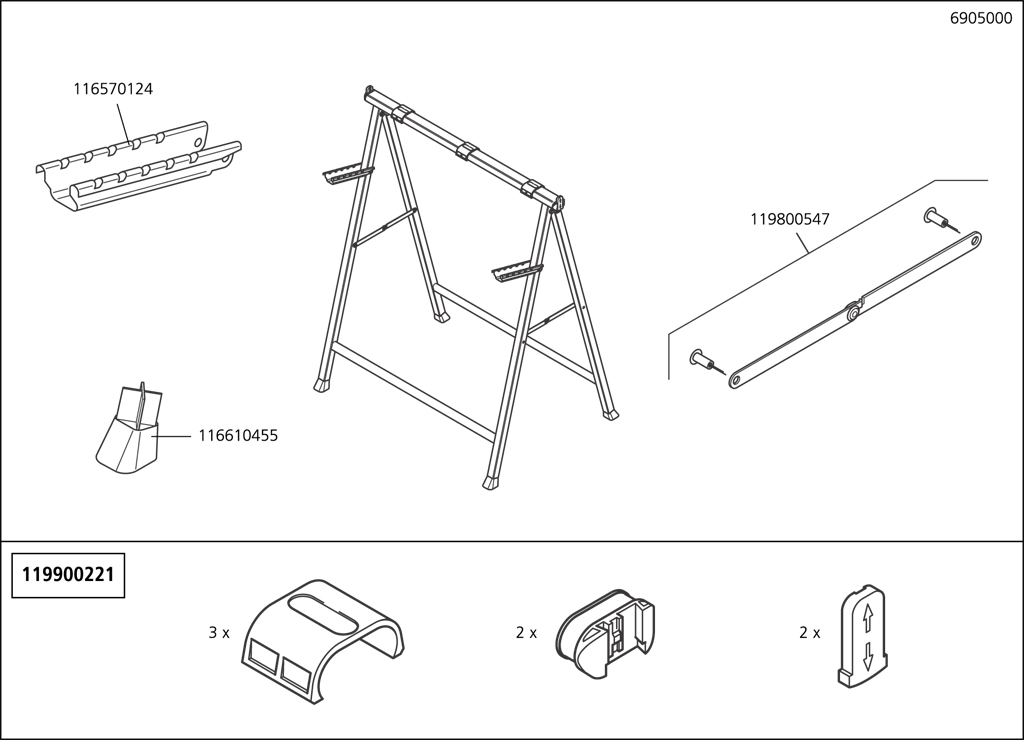 6905000

116570124

119800547

116610455

119900221

3 x

2 x

2 x